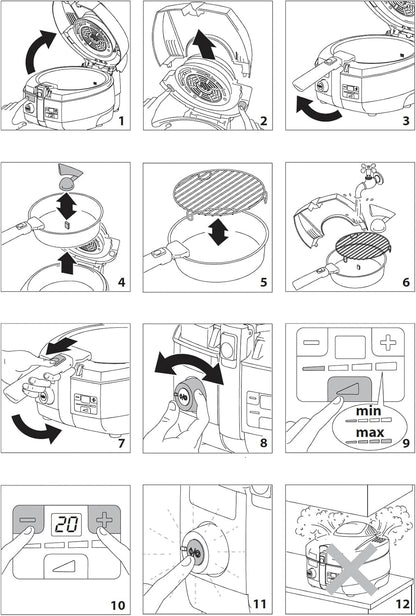 1

2

3

4

5

6

7

8

min

max

9

20

10

11

12