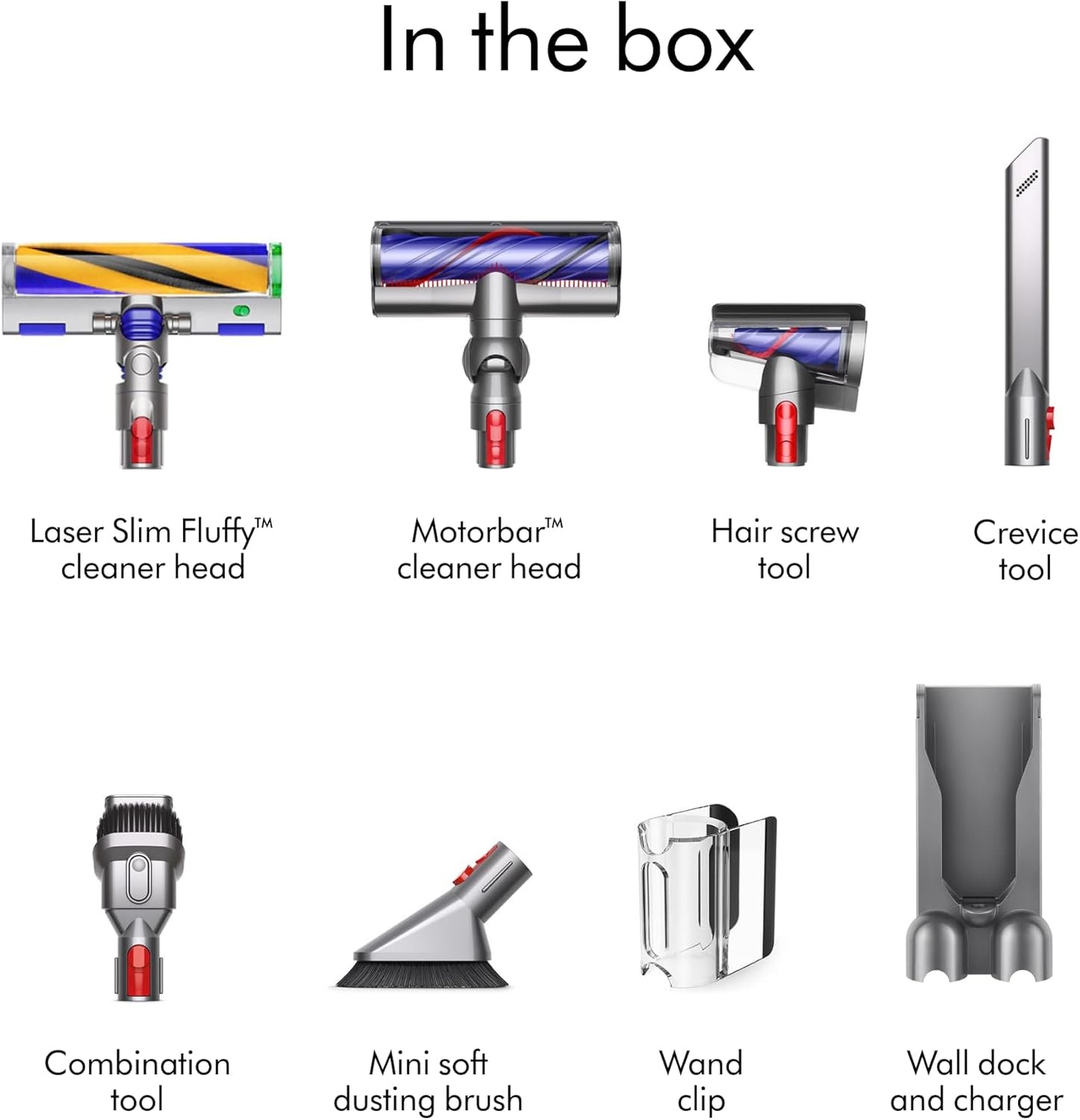 In the box

Laser Slim Fluffy™ cleaner head

Motorbar™ cleaner head

Hair screw tool

Crevice tool

Combination tool

Mini soft dusting brush

Wand clip

Wall dock and charger